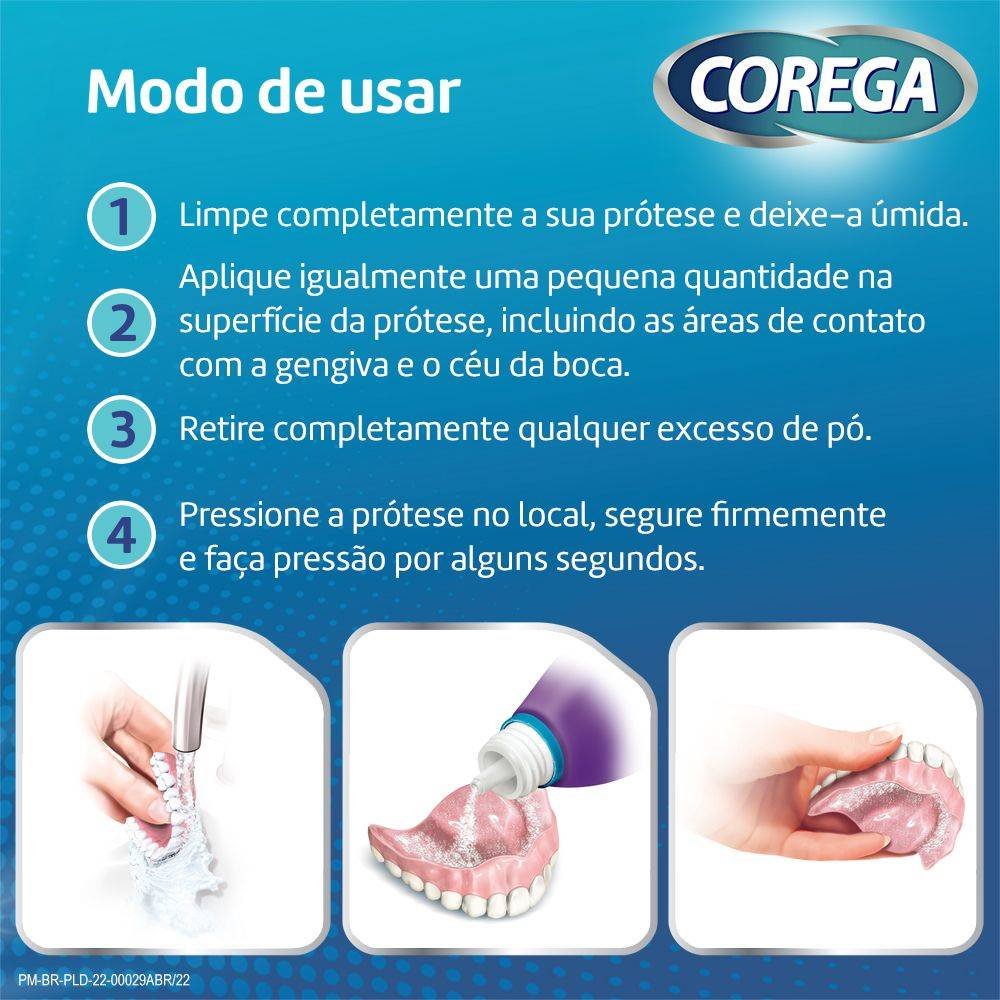 Modo de usar

COREGA

1 Limpe completamente a sua prótese e deixe-a úmida.

2 Aplique igualmente uma pequena quantidade na superfície da prótese, incluindo as áreas de contato com a gengiva e o céu da boca.

3 Retire completamente qualquer excesso de pó.

4 Pressione a prótese no local, segure firmemente e faça pressão por alguns segundos.

PM-BR-PLD-22-00029ABR/22